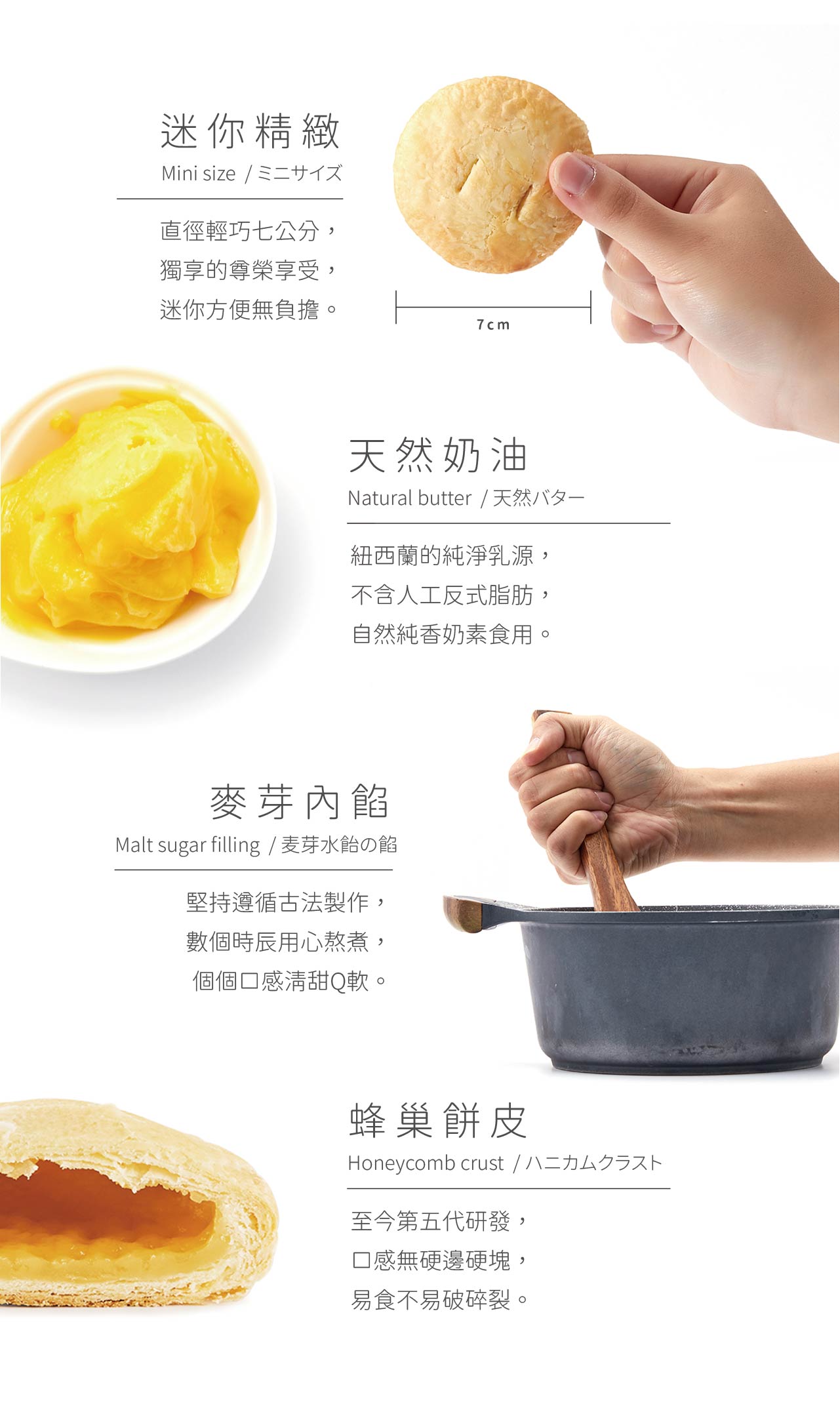 迷你精緻

Mini size / ミニサイズ

直徑輕巧七公分，
獨享的尊榮享受，
迷你方便無負擔。

7cm

天然奶油

Natural butter / 天然バター

紐西蘭的純淨乳源，
不含人工反式脂肪，
自然純香奶素食用。

麥芽內餡

Malt sugar filling / 麦芽水飴の餡

堅持遵循古法製作，
數個時辰用心熬煮，
個個口感清甜Q軟。

蜂巢餅皮

Honeycomb crust / ハニカムクラスト

至今第五代研發，
口感無硬邊硬塊，
易食不易破碎裂。